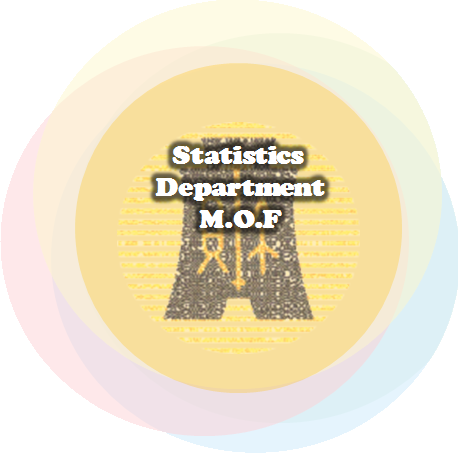 Statistics
Department
M.O.F